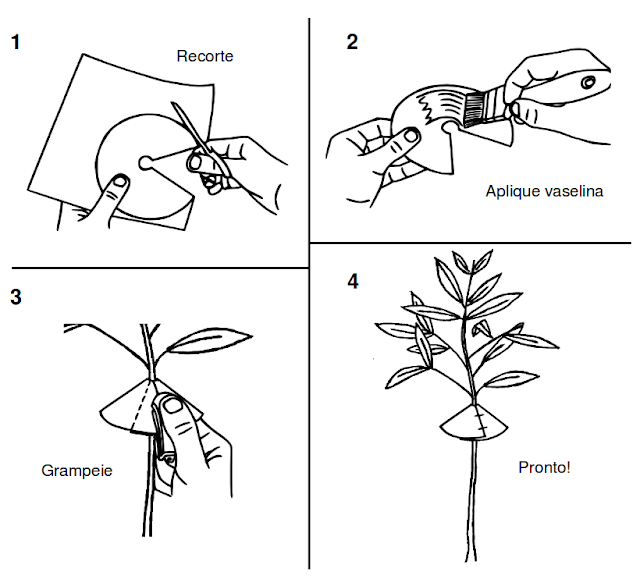 1

Recorte

2

Aplique vaselina

3

Grampeie

4

Pronto!