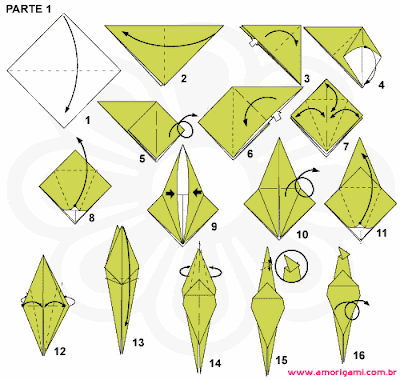 PARTE 1

1

2

3

4

5

6

7

8

9

10

11

12

13

14

15

16

www.amorigami.com.br