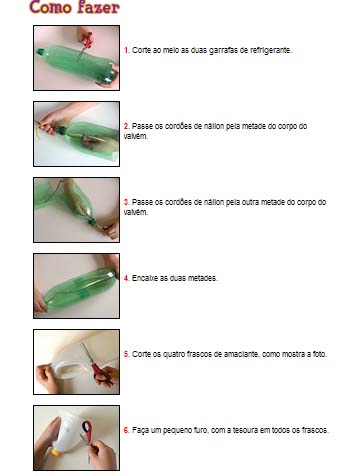 Como fazer

1. Corte ao meio as duas garrafas de refrigerante.

2. Passe os cordões de náilon pela metade do corpo do vaivém.

3. Passe os cordões de náilon pela outra metade do corpo do vaivém.

4. Encaixe as duas metades.

5. Corte os quatro frascos de amaciante, como mostra a foto.

6. Faça um pequeno furo, com a tesoura em todos os frascos.