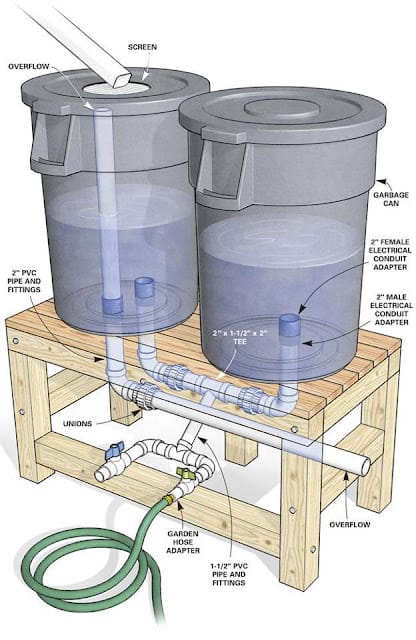 SCREEN

OVERFLOW

GARBAGE CAN

2" FEMALE ELECTRICAL CONDUIT ADAPTER

2" PVC PIPE AND FITTINGS

2" MALE ELECTRICAL CONDUIT ADAPTER

2" x 1-1/2" x 2" TEE

UNIONS

OVERFLOW

GARDEN HOSE ADAPTER

1-1/2" PVC PIPE AND FITTINGS